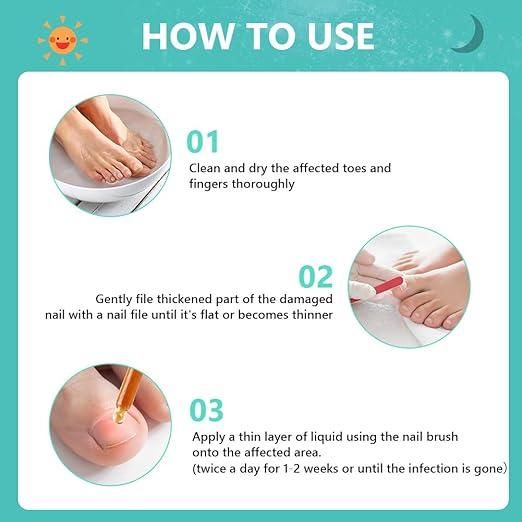 HOW TO USE

01
Clean and dry the affected toes and fingers thoroughly

02
Gently file thickened part of the damaged nail with a nail file until it's flat or becomes thinner

03
Apply a thin layer of liquid using the nail brush onto the affected area.
(twice a day for 1-2 weeks or until the infection is gone)